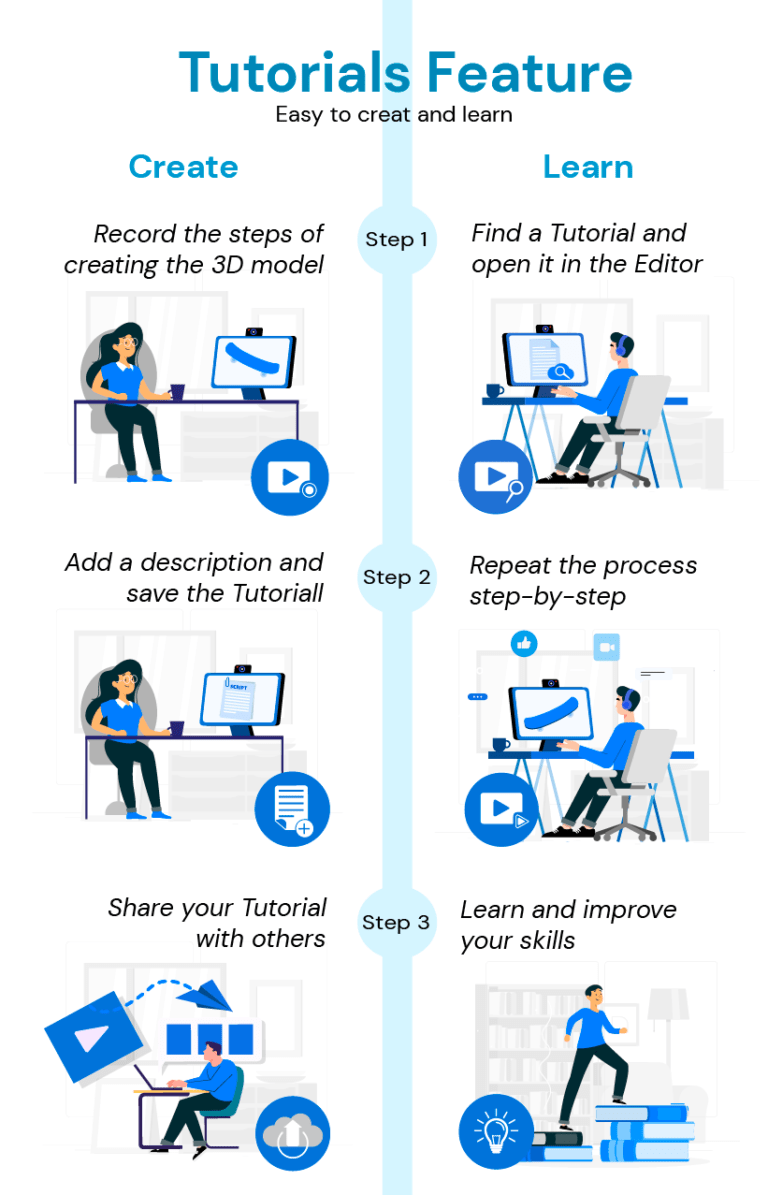 Tutorials Feature
Easy to creat and learn

Create

Learn

Step 1

Record the steps of creating the 3D model

Find a Tutorial and open it in the Editor

Step 2

Add a description and save the Tutoriall

SCRIPT

Repeat the process step-by-step

Step 3

Share your Tutorial with others

Learn and improve your skills